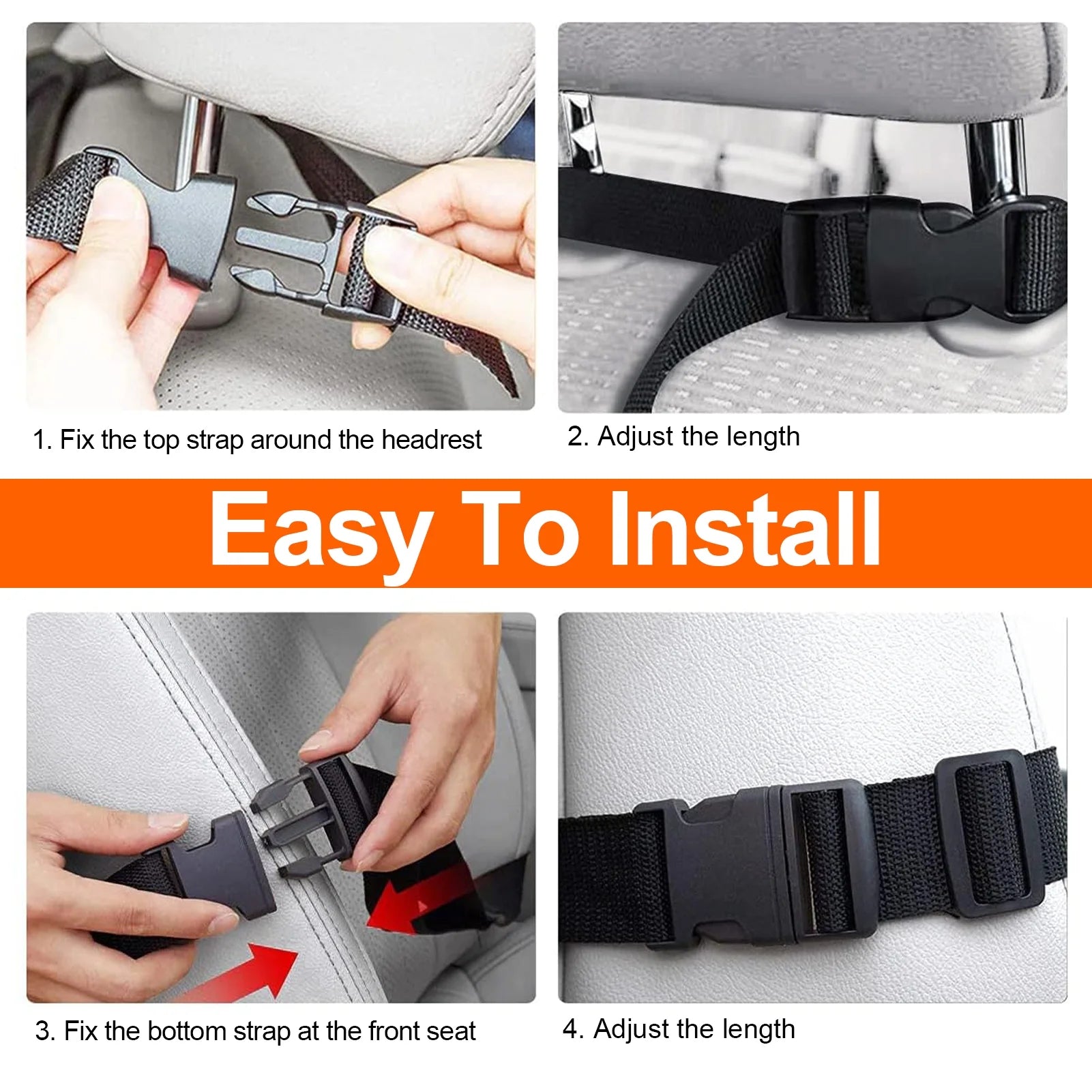 1. Fix the top strap around the headrest

2. Adjust the length

Easy To Install

3. Fix the bottom strap at the front seat

4. Adjust the length